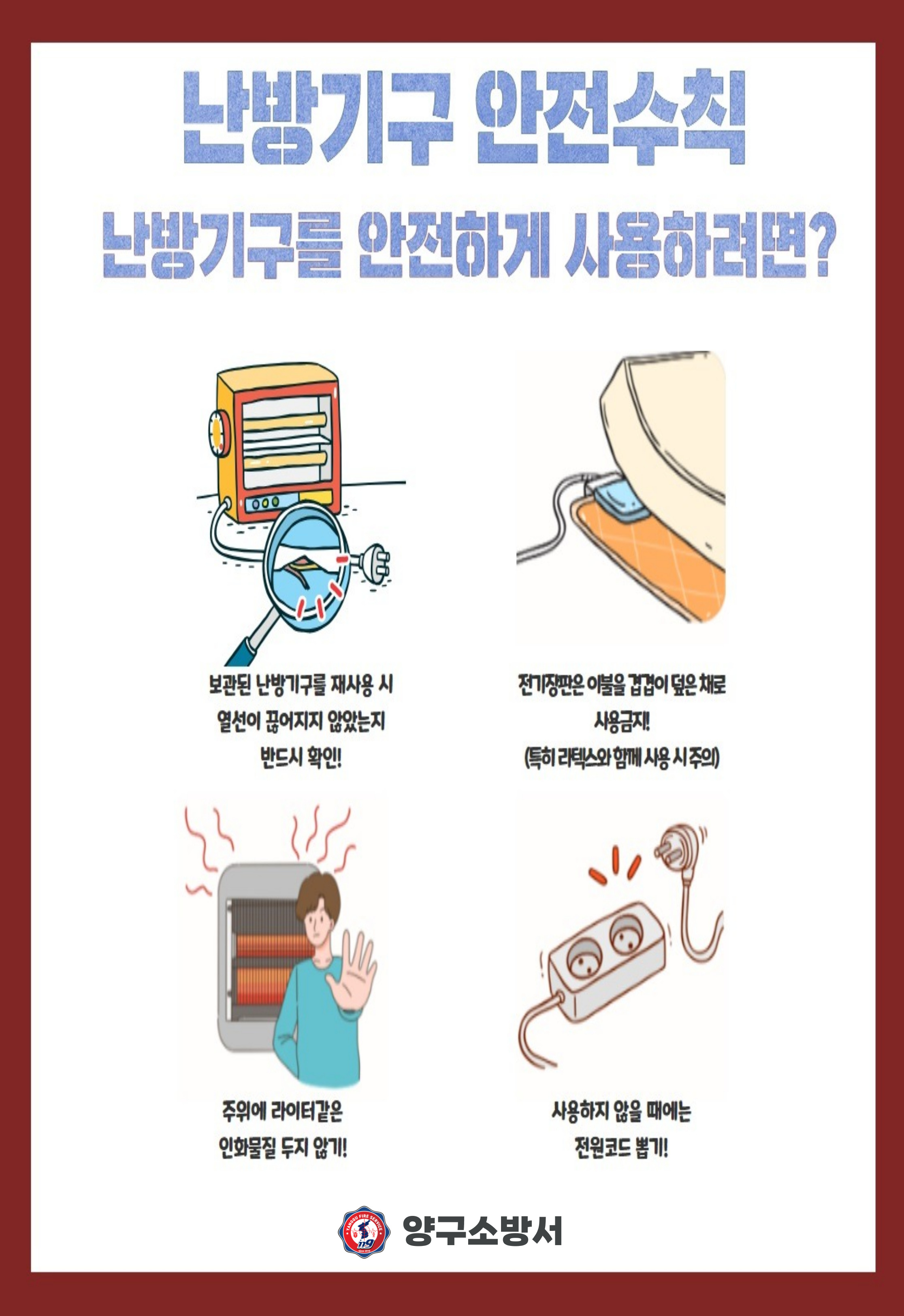 난방기구 안전수칙

난방기구를 안전하게 사용하려면?

보관된 난방기구를 재사용 시
열선이 끊어지지 않았는지
반드시 확인!

전기장판은 이불을 겹겹이 덮은 채로
사용금지!
(특히 라텍스와 함께 사용 시 주의)

주위에 라이터같은
인화물질 두지 않기!

사용하지 않을 때에는
전원코드 뽑기!

YANGGU FIRE SERVICE
119

양구소방서