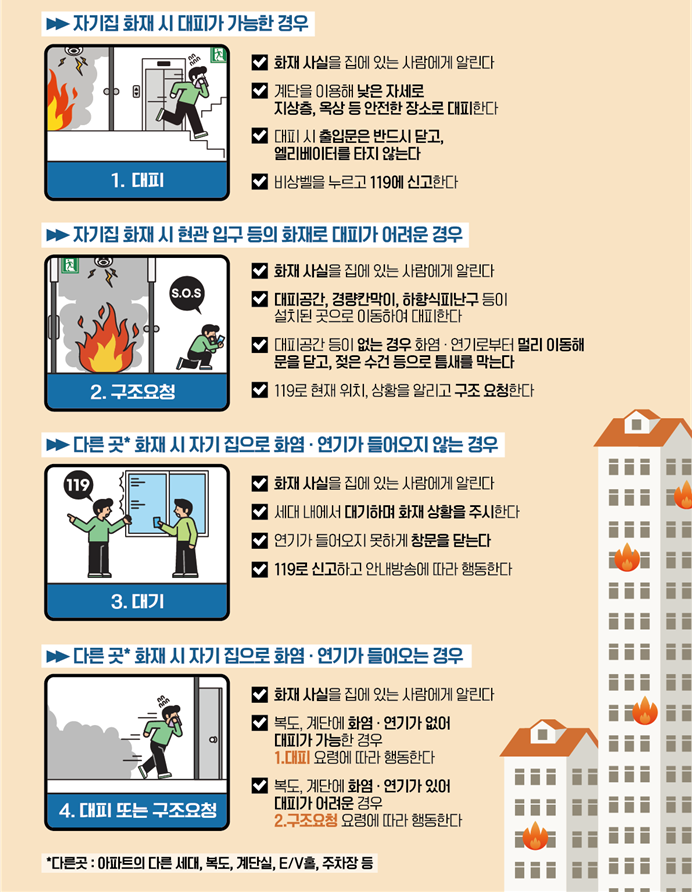 자기집 화재 시 대피가 가능한 경우

1. 대피

화재 사실을 집에 있는 사람에게 알린다

계단을 이용해 낮은 자세로 지상층, 옥상 등 안전한 장소로 대피한다

대피 시 출입문은 반드시 닫고, 엘리베이터를 타지 않는다

비상벨을 누르고 119에 신고한다

자기집 화재 시 현관 입구 등의 화재로 대피가 어려운 경우

S.O.S

2. 구조요청

화재 사실을 집에 있는 사람에게 알린다

대피공간, 경량칸막이, 하향식피난구 등이 설치된 곳으로 이동하여 대피한다

대피공간 등이 없는 경우 화염 · 연기로부터 멀리 이동해 문을 닫고, 젖은 수건 등으로 틈새를 막는다

119로 현재 위치, 상황을 알리고 구조 요청한다

다른 곳* 화재 시 자기 집으로 화염 · 연기가 들어오지 않는 경우

119

3. 대기

화재 사실을 집에 있는 사람에게 알린다

세대 내에서 대기하며 화재 상황을 주시한다

연기가 들어오지 못하게 창문을 닫는다

119로 신고하고 안내방송에 따라 행동한다

다른 곳* 화재 시 자기 집으로 화염 · 연기가 들어오는 경우

4. 대피 또는 구조요청

화재 사실을 집에 있는 사람에게 알린다

복도, 계단에 화염 · 연기가 없어 대피가 가능한 경우 1.대피 요령에 따라 행동한다

복도, 계단에 화염 · 연기가 있어 대피가 어려운 경우 2.구조요청 요령에 따라 행동한다

*다른곳 : 아파트의 다른 세대, 복도, 계단실, E/V홀, 주차장 등