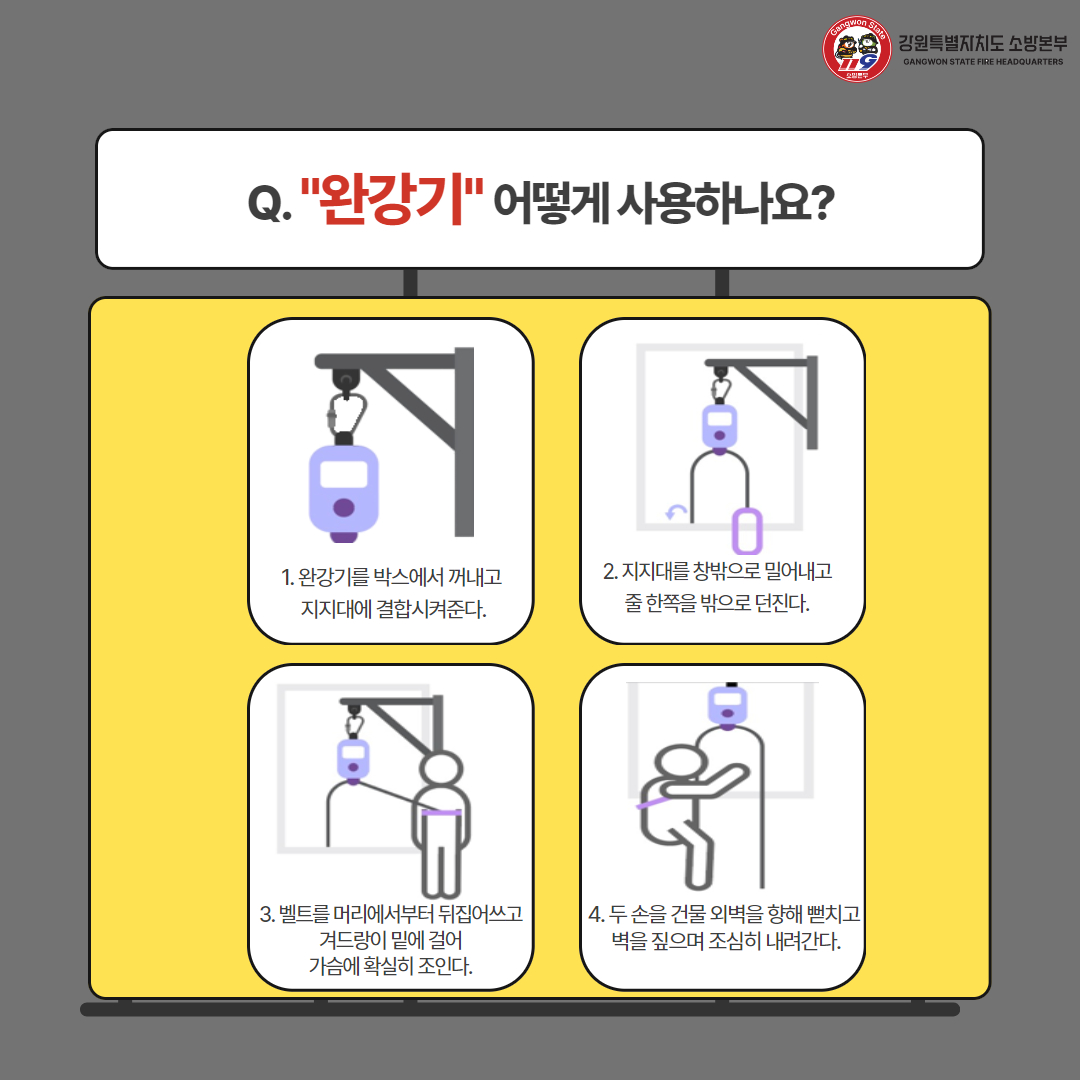 Gangwon State
119
소방본부
강원특별자치도 소방본부
GANGWON STATE FIRE HEADQUARTERS

Q. "완강기" 어떻게 사용하나요?

1. 완강기를 박스에서 꺼내고 지지대에 결합시켜준다.

2. 지지대를 창밖으로 밀어내고 줄 한쪽을 밖으로 던진다.

3. 벨트를 머리에서부터 뒤집어쓰고 겨드랑이 밑에 걸어 가슴에 확실히 조인다.

4. 두 손을 건물 외벽을 향해 뻗치고 벽을 짚으며 조심히 내려간다.