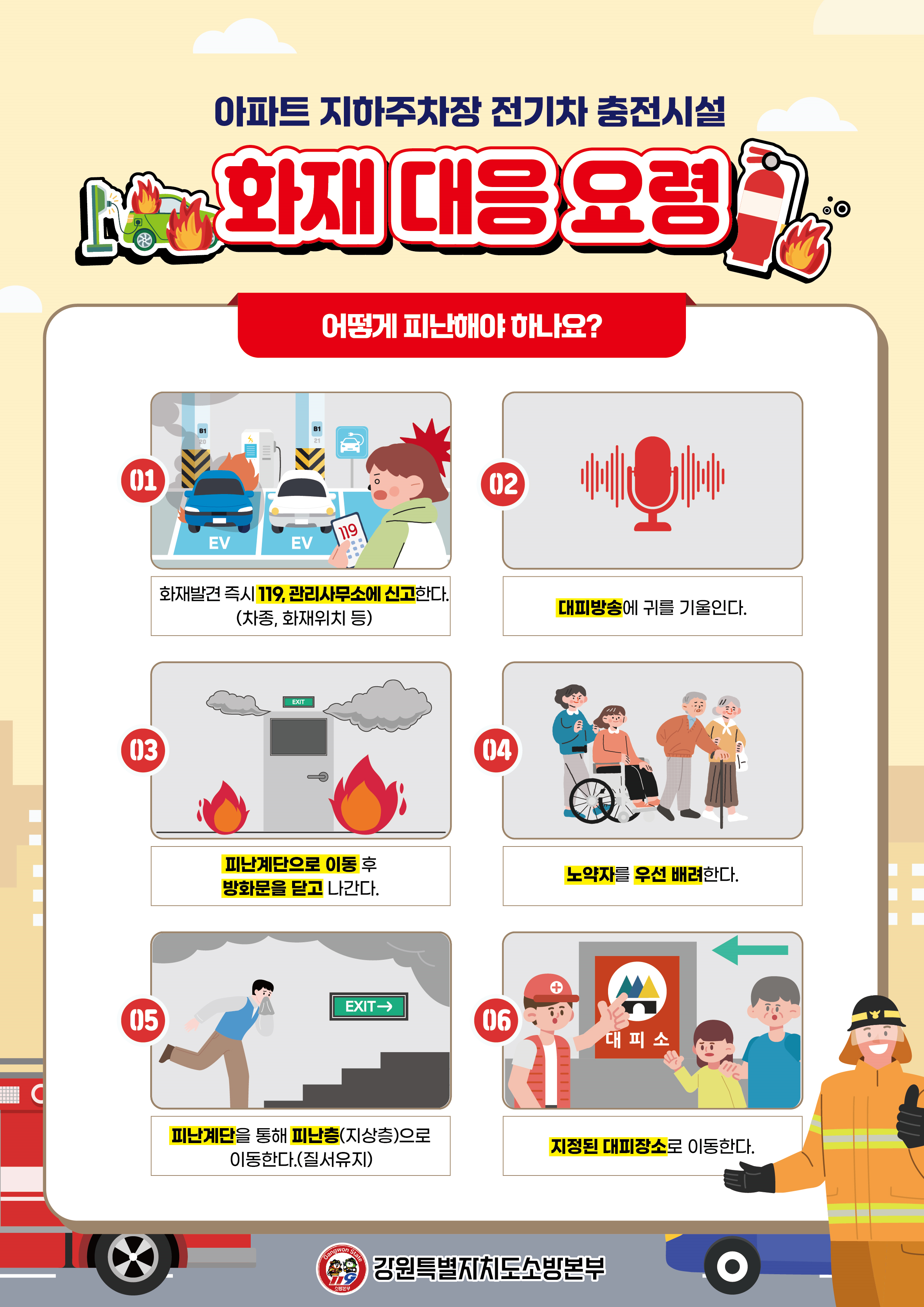 아파트 지하주차장 전기차 충전시설

화재 대응 요령

어떻게 피난해야 하나요?

01

B1 20

B1 21

EV

EV

119

화재발견 즉시 119, 관리사무소에 신고한다. (차종, 화재위치 등)

02

대피방송에 귀를 기울인다.

03

EXIT

피난계단으로 이동 후 방화문을 닫고 나간다.

04

노약자를 우선 배려한다.

05

EXIT→

피난계단을 통해 피난층(지상층)으로 이동한다.(질서유지)

06

대 피 소

지정된 대피장소로 이동한다.

Gangwon State 119 소방본부

강원특별자치도소방본부